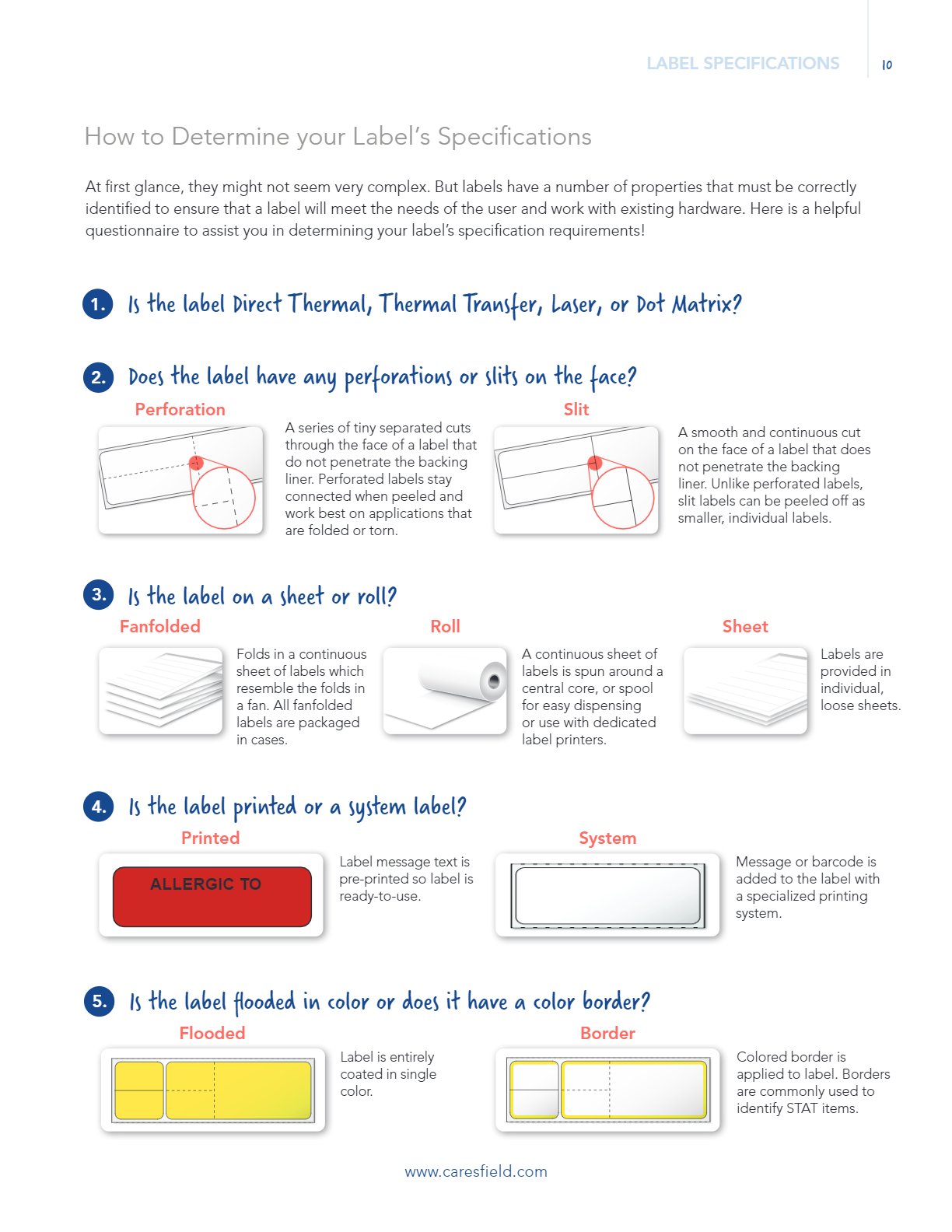 LABEL SPECIFICATIONS 10

How to Determine your Label's Specifications

At first glance, they might not seem very complex. But labels have a number of properties that must be correctly identified to ensure that a label will meet the needs of the user and work with existing hardware. Here is a helpful questionnaire to assist you in determining your label's specification requirements!

1. Is the label Direct Thermal, Thermal Transfer, Laser, or Dot Matrix?

2. Does the label have any perforations or slits on the face?

Perforation

A series of tiny separated cuts through the face of a label that do not penetrate the backing liner. Perforated labels stay connected when peeled and work best on applications that are folded or torn.

Slit

A smooth and continuous cut on the face of a label that does not penetrate the backing liner. Unlike perforated labels, slit labels can be peeled off as smaller, individual labels.

3. Is the label on a sheet or roll?

Fanfolded

Folds in a continuous sheet of labels which resemble the folds in a fan. All fanfolded labels are packaged in cases.

Roll

A continuous sheet of labels is spun around a central core, or spool for easy dispensing or use with dedicated label printers.

Sheet

Labels are provided in individual, loose sheets.

4. Is the label printed or a system label?

Printed

ALLERGIC TO

Label message text is pre-printed so label is ready-to-use.

System

Message or barcode is added to the label with a specialized printing system.

5. Is the label flooded in color or does it have a color border?

Flooded

Label is entirely coated in single color.

Border

Colored border is applied to label. Borders are commonly used to identify STAT items.

www.caresfield.com