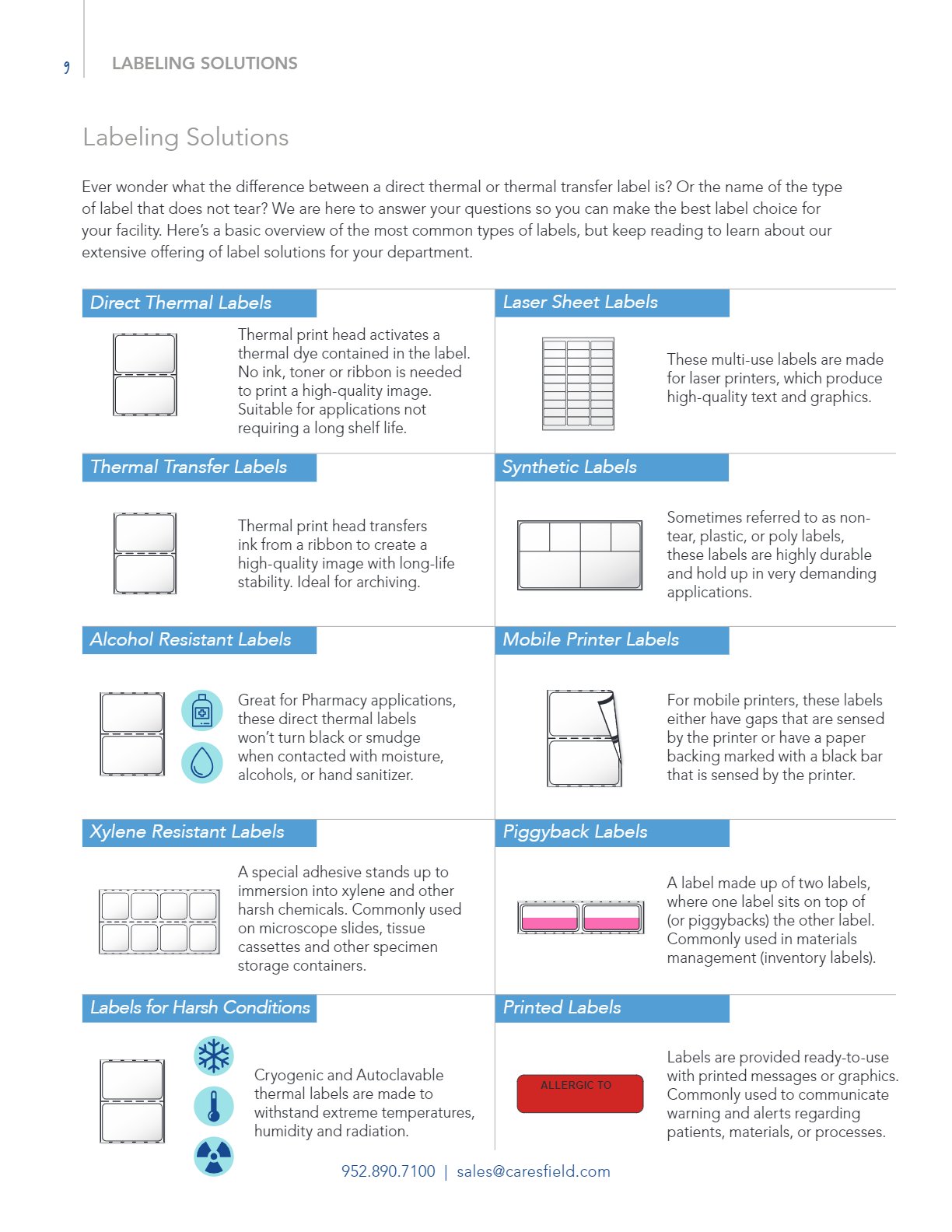 9 LABELING SOLUTIONS

Labeling Solutions

Ever wonder what the difference between a direct thermal or thermal transfer label is? Or the name of the type of label that does not tear? We are here to answer your questions so you can make the best label choice for your facility. Here's a basic overview of the most common types of labels, but keep reading to learn about our extensive offering of label solutions for your department.

Direct Thermal Labels

Thermal print head activates a thermal dye contained in the label. No ink, toner or ribbon is needed to print a high-quality image. Suitable for applications not requiring a long shelf life.

Thermal Transfer Labels

Thermal print head transfers ink from a ribbon to create a high-quality image with long-life stability. Ideal for archiving.

Alcohol Resistant Labels

Great for Pharmacy applications, these direct thermal labels won't turn black or smudge when contacted with moisture, alcohols, or hand sanitizer.

Xylene Resistant Labels

A special adhesive stands up to immersion into xylene and other harsh chemicals. Commonly used on microscope slides, tissue cassettes and other specimen storage containers.

Labels for Harsh Conditions

Cryogenic and Autoclavable thermal labels are made to withstand extreme temperatures, humidity and radiation.

Laser Sheet Labels

These multi-use labels are made for laser printers, which produce high-quality text and graphics.

Synthetic Labels

Sometimes referred to as non-tear, plastic, or poly labels, these labels are highly durable and hold up in very demanding applications.

Mobile Printer Labels

For mobile printers, these labels either have gaps that are sensed by the printer or have a paper backing marked with a black bar that is sensed by the printer.

Piggyback Labels

A label made up of two labels, where one label sits on top of (or piggybacks) the other label. Commonly used in materials management (inventory labels).

Printed Labels

ALLERGIC TO

Labels are provided ready-to-use with printed messages or graphics. Commonly used to communicate warning and alerts regarding patients, materials, or processes.

952.890.7100 | sales@caresfield.com